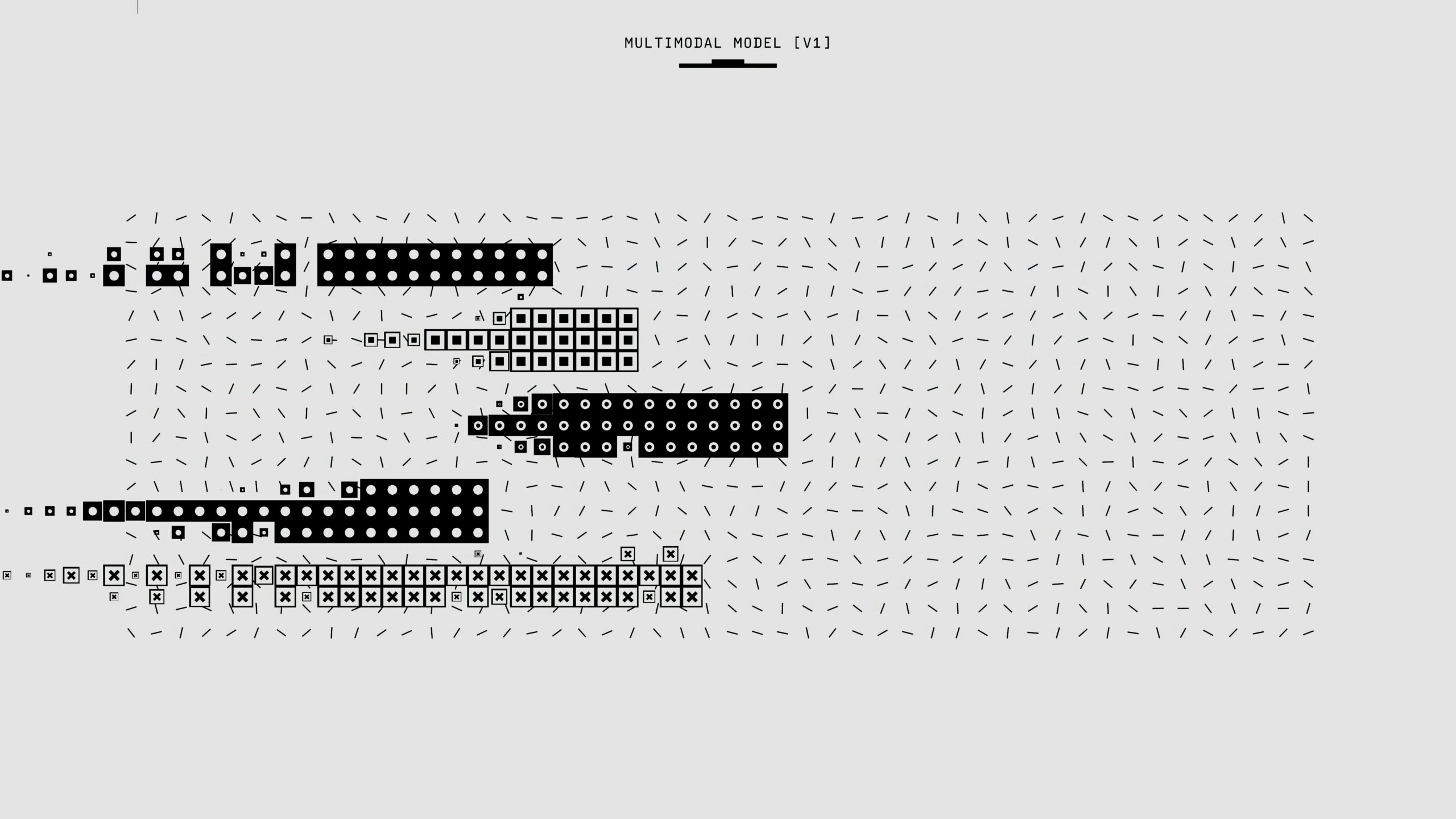 MULTIMODAL MODEL [V1]