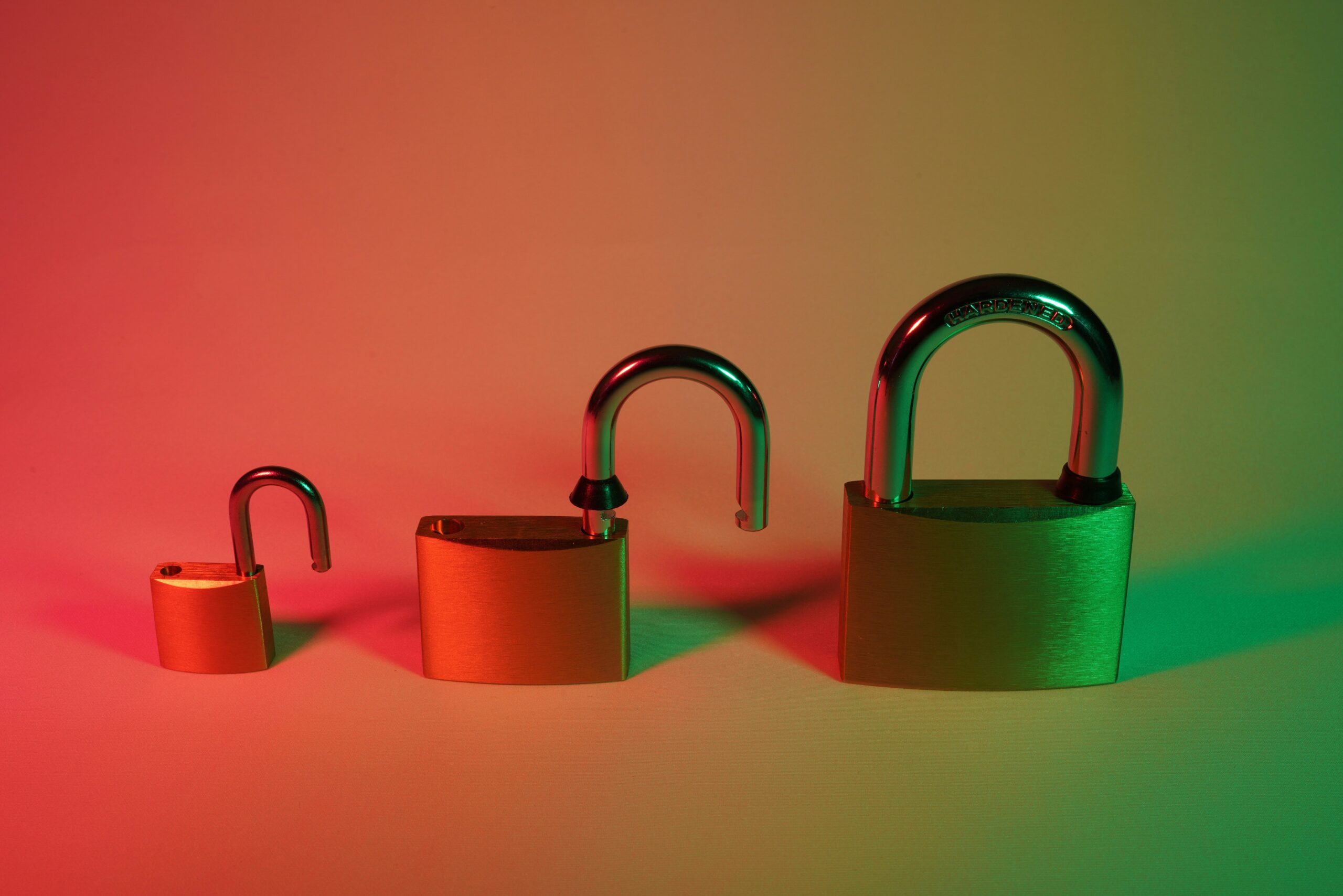 HARDENED